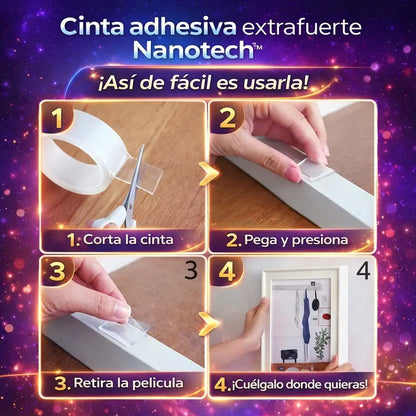 Cinta adhesiva extrafuerte Nanotech™

¡Así de fácil es usarla!

1

1. Corta la cinta

2

2. Pega y presiona

3

3

3. Retira la pelicula

4

4

4. ¡Cuélgalo donde quieras!